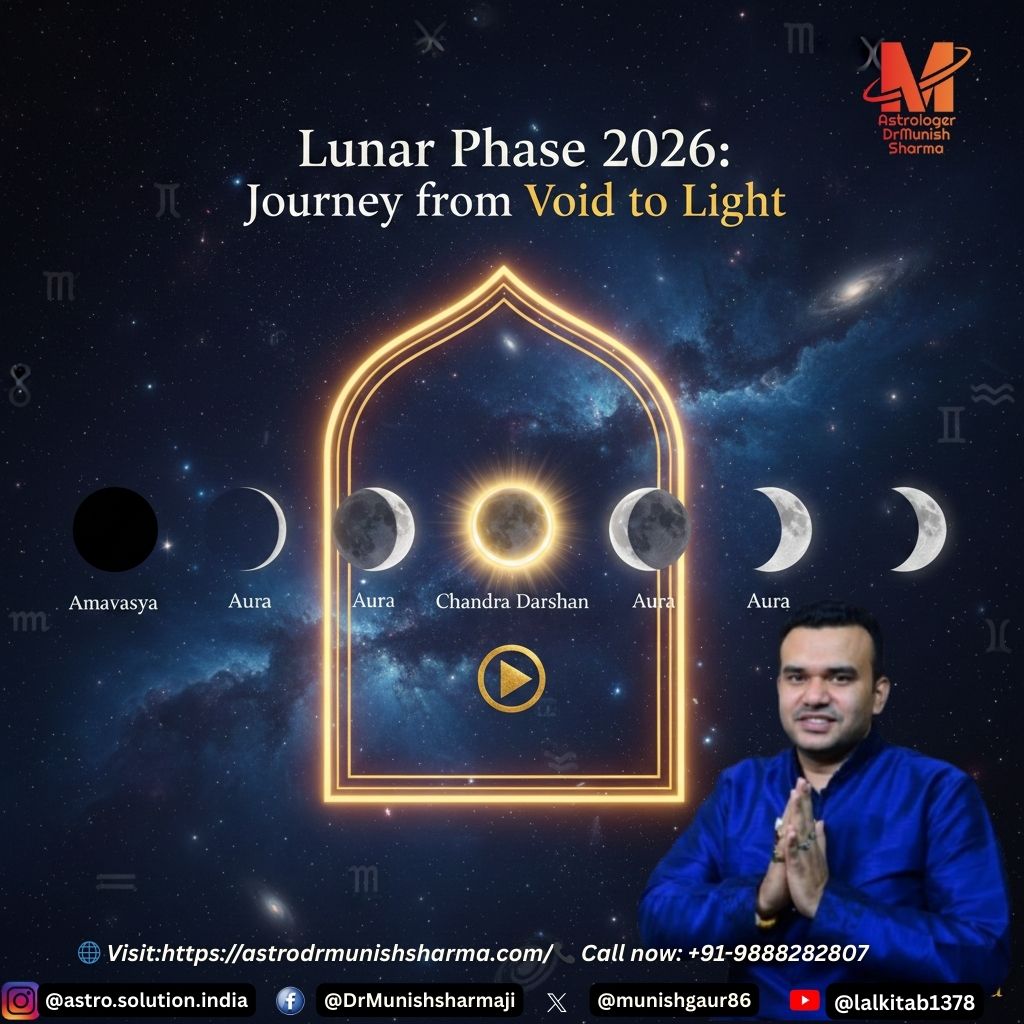 M
Astrologer DrMunish Sharma

Lunar Phase 2026:
Journey from Void to Light

Amavasya
Aura
Aura
Chandra Darshan
Aura
Aura

Visit:https://astrodrmunishsharma.com/ Call now: +91-9888282807

@astro.solution.india @DrMunishsharmaji @munishgaur86 @lalkitab1378